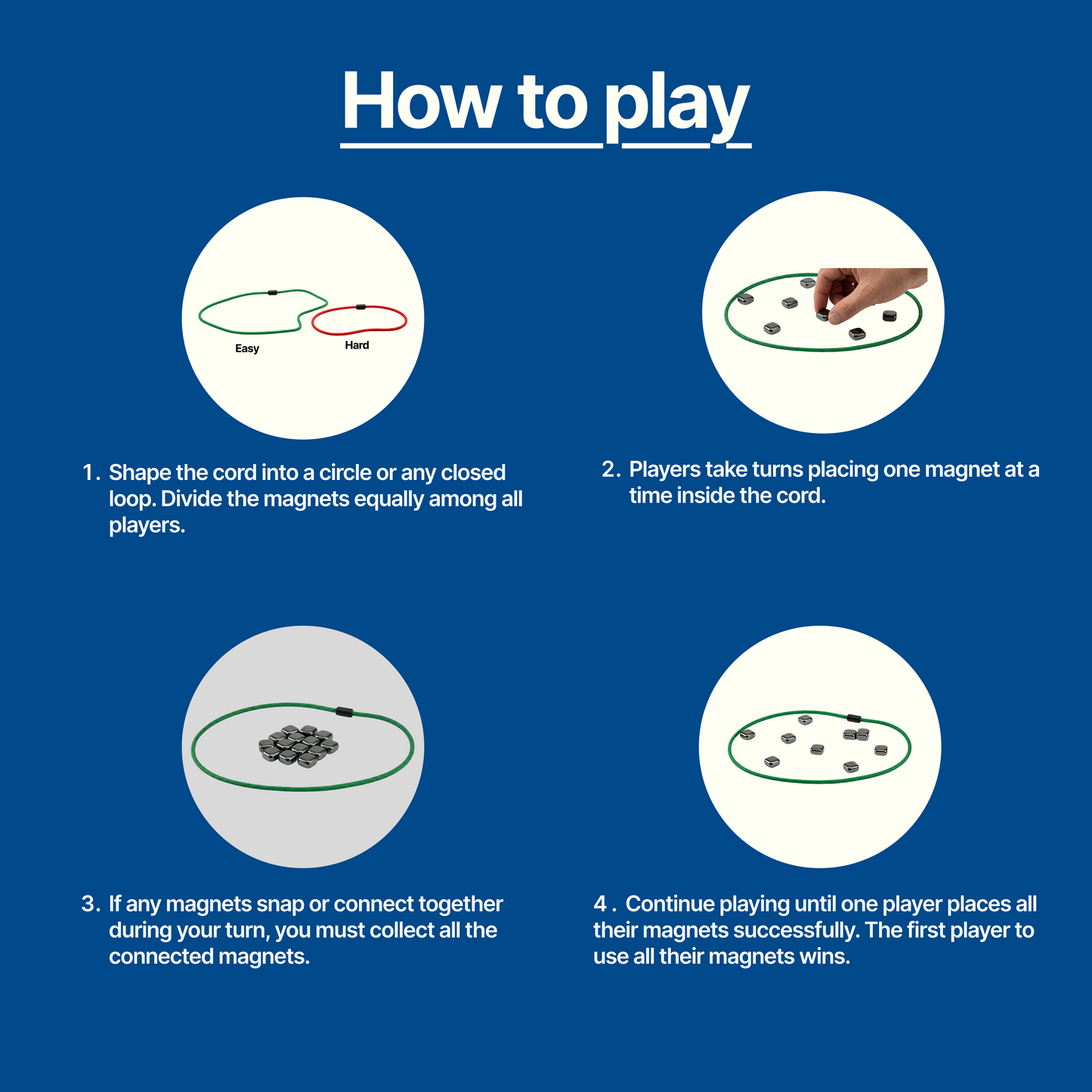 How to play

Easy

Hard

1. Shape the cord into a circle or any closed loop. Divide the magnets equally among all players.

2. Players take turns placing one magnet at a time inside the cord.

3. If any magnets snap or connect together during your turn, you must collect all the connected magnets.

4 . Continue playing until one player places all their magnets successfully. The first player to use all their magnets wins.